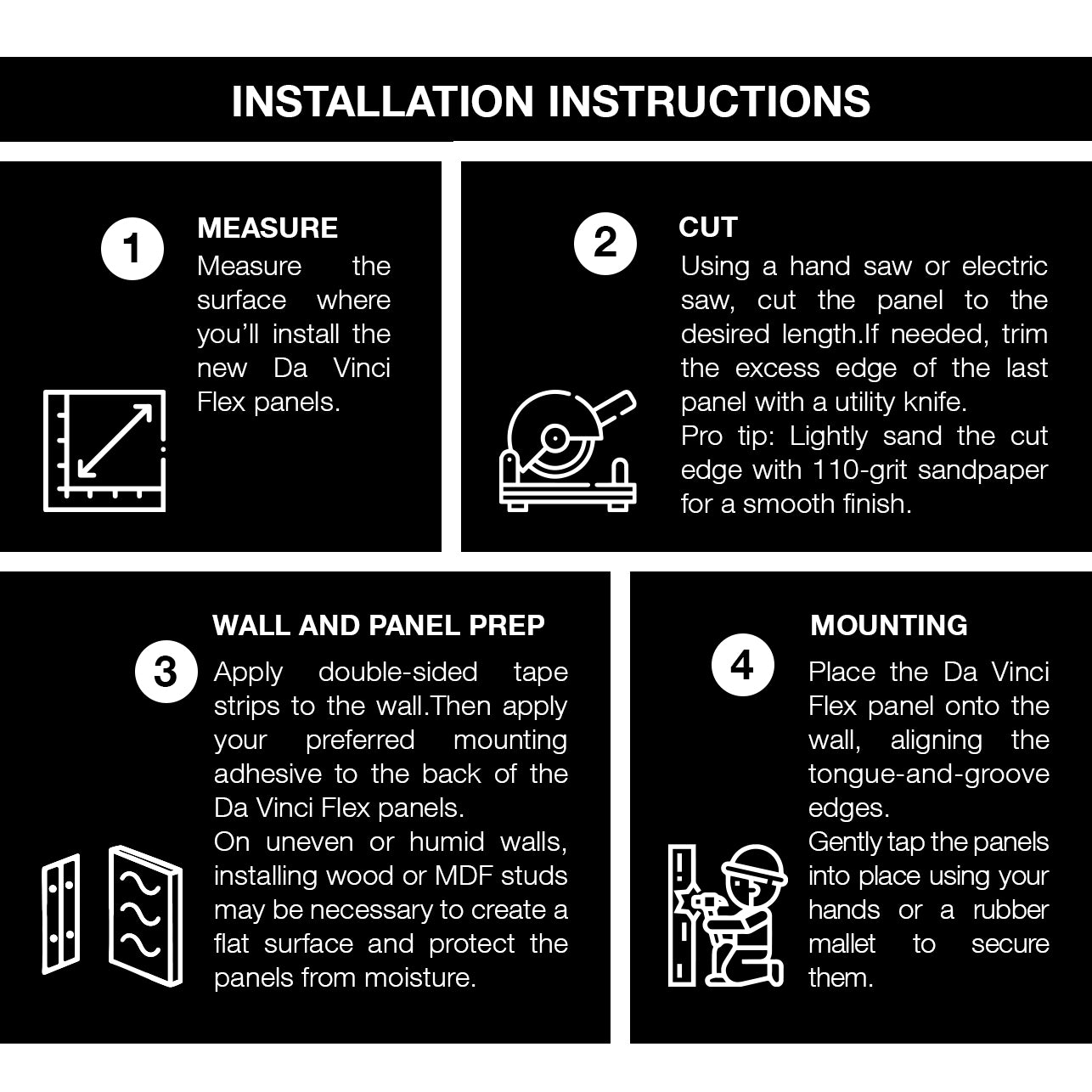 INSTALLATION INSTRUCTIONS

1

MEASURE
Measure the surface where you'll install the new Da Vinci Flex panels.

2

CUT
Using a hand saw or electric saw, cut the panel to the desired length.If needed, trim the excess edge of the last panel with a utility knife.
Pro tip: Lightly sand the cut edge with 110-grit sandpaper for a smooth finish.

3

WALL AND PANEL PREP
Apply double-sided tape strips to the wall.Then apply your preferred mounting adhesive to the back of the Da Vinci Flex panels.
On uneven or humid walls, installing wood or MDF studs may be necessary to create a flat surface and protect the panels from moisture.

4

MOUNTING
Place the Da Vinci Flex panel onto the wall, aligning the tongue-and-groove edges.
Gently tap the panels into place using your hands or a rubber mallet to secure them.